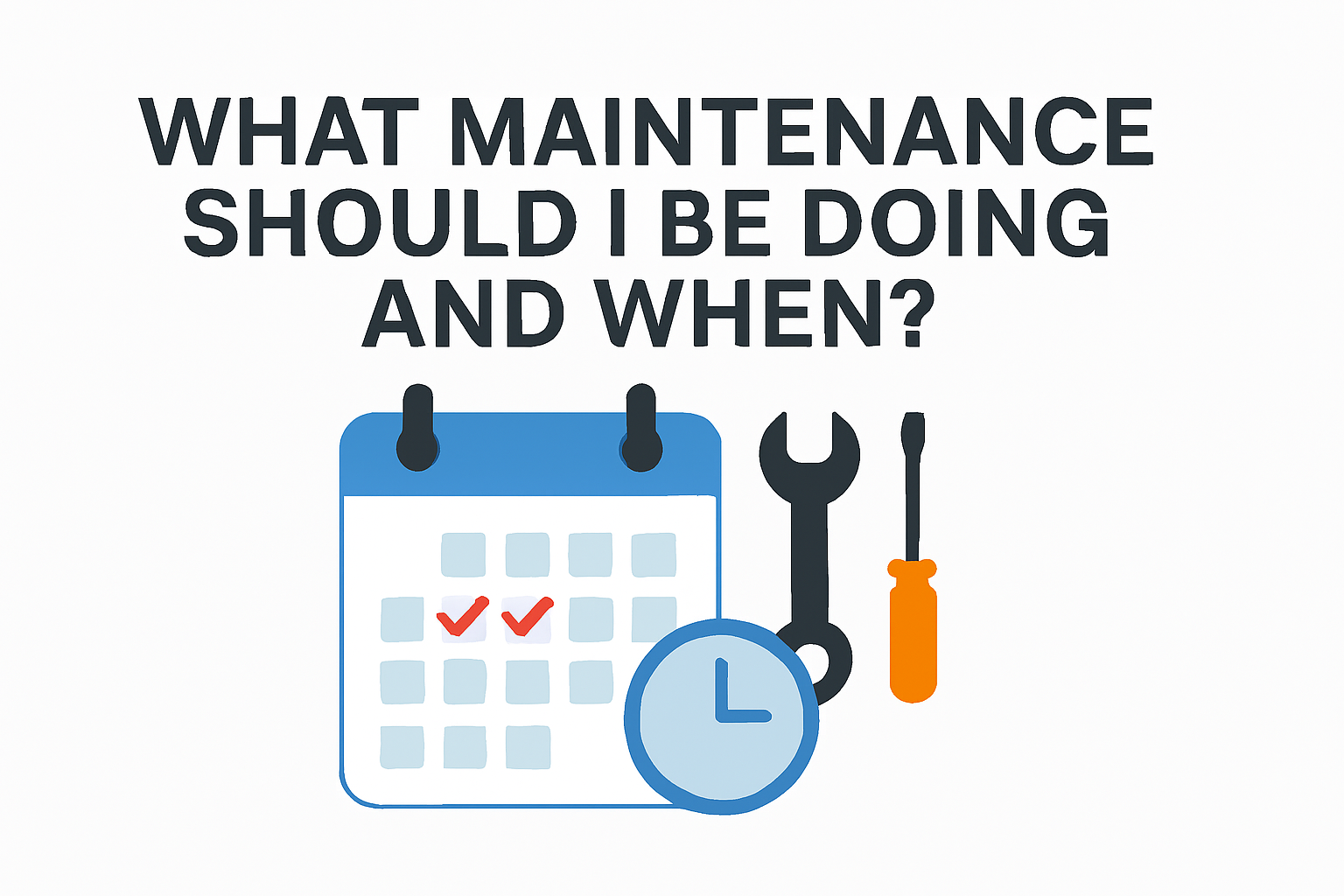 WHAT MAINTENANCE SHOULD I BE DOING AND WHEN?